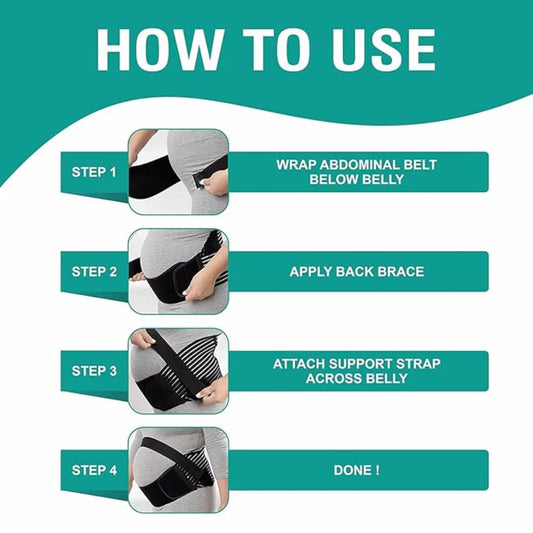 HOW TO USE

STEP 1

WRAP ABDOMINAL BELT BELOW BELLY

STEP 2

APPLY BACK BRACE

STEP 3

ATTACH SUPPORT STRAP ACROSS BELLY

STEP 4

DONE !